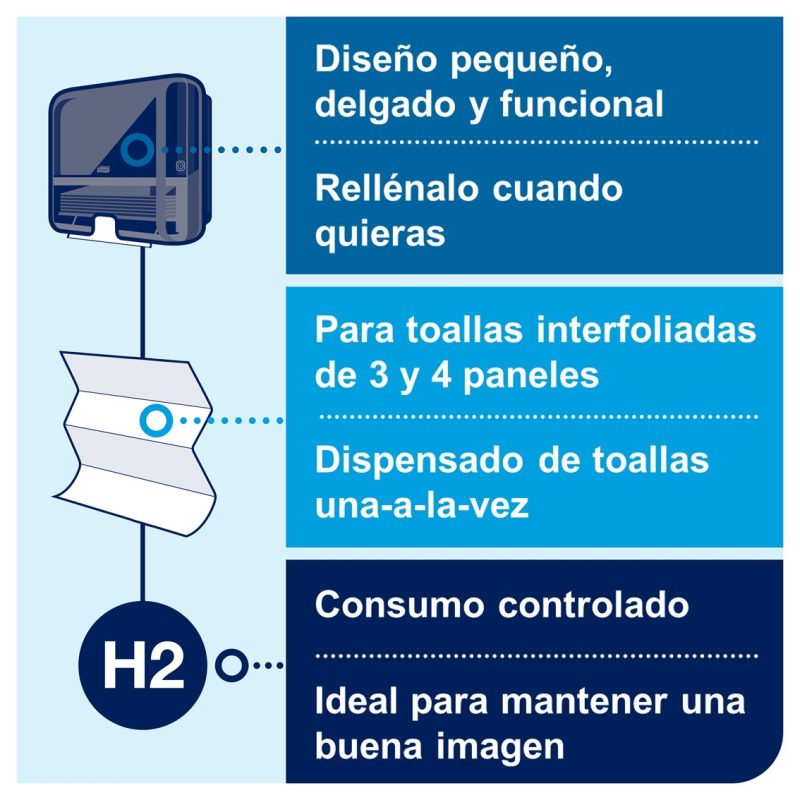 Diseño pequeño, delgado y funcional

Rellénalo cuando quieras

Para toallas interfoliadas de 3 y 4 paneles

Dispensado de toallas una-a-la-vez

H2

Consumo controlado

Ideal para mantener una buena imagen