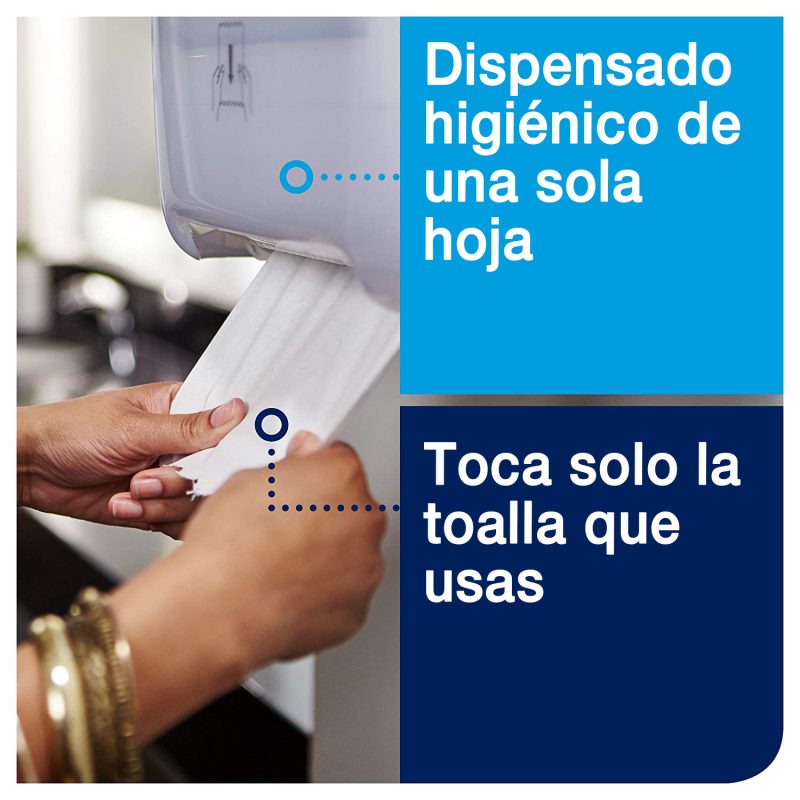 Dispensado higiénico de una sola hoja

Toca solo la toalla que usas